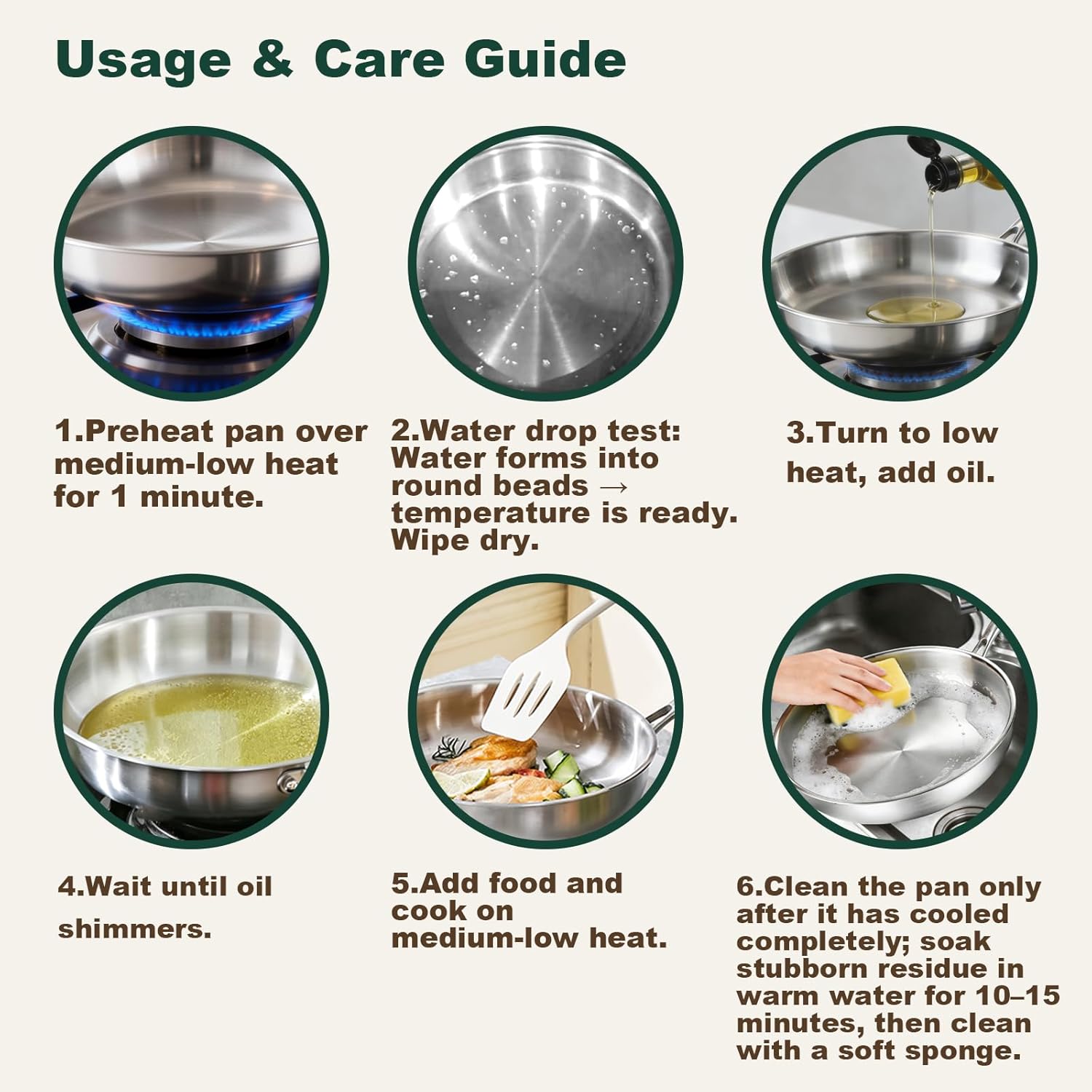 Usage & Care Guide

1.Preheat pan over medium-low heat for 1 minute.

2.Water drop test: Water forms into round beads → temperature is ready. Wipe dry.

3.Turn to low heat, add oil.

4.Wait until oil shimmers.

5.Add food and cook on medium-low heat.

6.Clean the pan only after it has cooled completely; soak stubborn residue in warm water for 10–15 minutes, then clean with a soft sponge.